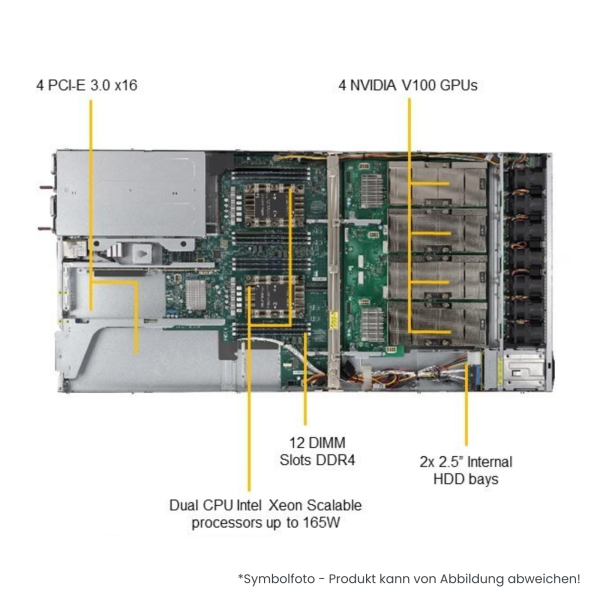 4 PCI-E 3.0 x16

4 NVIDIA V100 GPUs

12 DIMM Slots DDR4

2x 2.5" Internal HDD bays

Dual CPU Intel Xeon Scalable processors up to 165W

*Symbolfoto - Produkt kann von Abbildung abweichen!